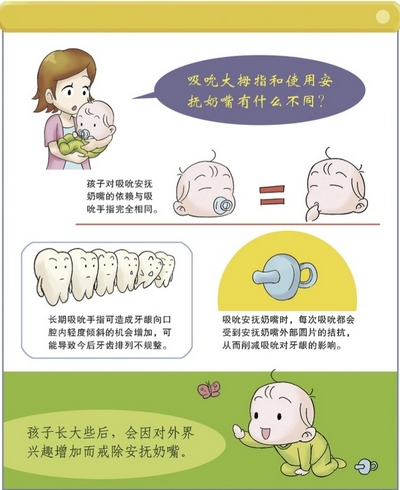 吸吮大拇指和使用安抚奶嘴有什么不同？

孩子对吸吮安抚奶嘴的依赖与吸吮手指完全相同。

长期吸吮手指可造成牙龈向口腔内轻度倾斜的机会增加，可能导致今后牙齿排列不规整。

吸吮安抚奶嘴时，每次吸吮都会受到安抚奶嘴外部圆片的拮抗，从而削减吸吮对牙龈的影响。

孩子长大些后，会因对外界兴趣增加而戒除安抚奶嘴。