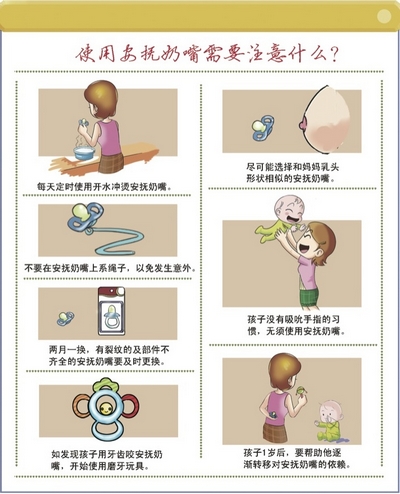 使用安抚奶嘴需要注意什么？

每天定时使用开水冲烫安抚奶嘴。

不要在安抚奶嘴上系绳子，以免发生意外。

两月一换，有裂纹的及部件不齐全的安抚奶嘴要及时更换。

如发现孩子用牙齿咬安抚奶嘴，开始使用磨牙玩具。

尽可能选择和妈妈乳头形状相似的安抚奶嘴。

孩子没有吸吮手指的习惯，无须使用安抚奶嘴。

孩子1岁后，要帮助他逐渐转移对安抚奶嘴的依赖。